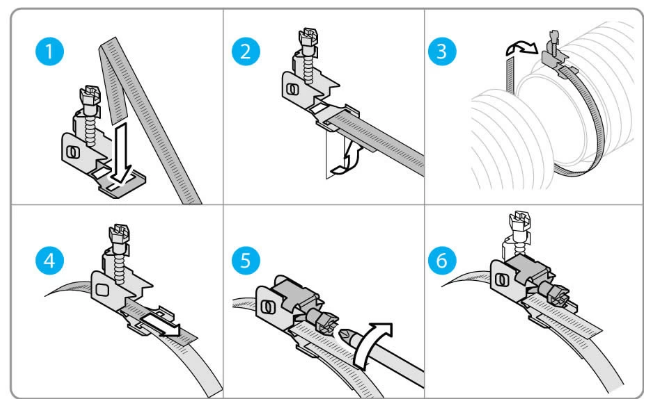 1
2
3
4
5
6