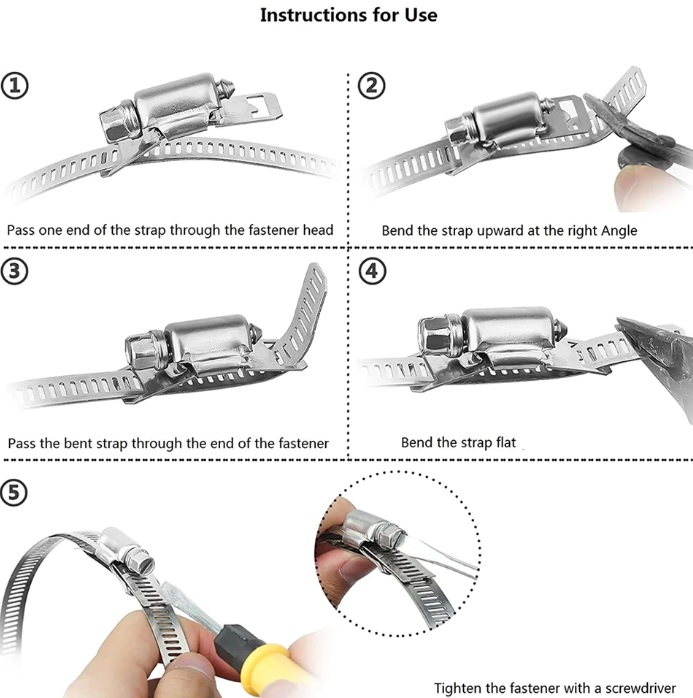 Instructions for Use

①

Pass one end of the strap through the fastener head

②

Bend the strap upward at the right Angle

③

Pass the bent strap through the end of the fastener

④

Bend the strap flat

⑤

Tighten the fastener with a screwdriver