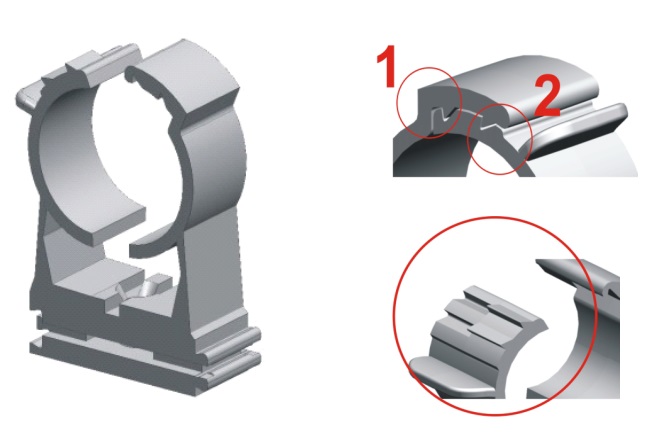 1
2