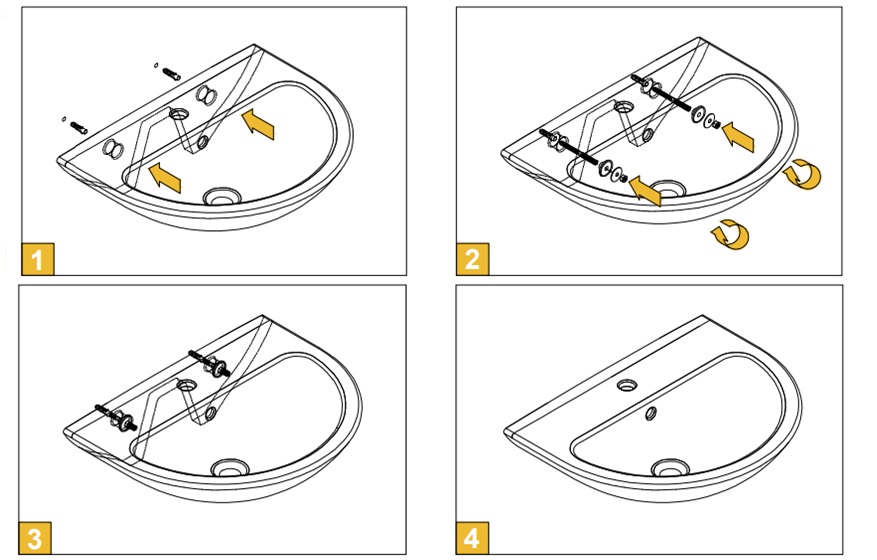 1

2

3

4